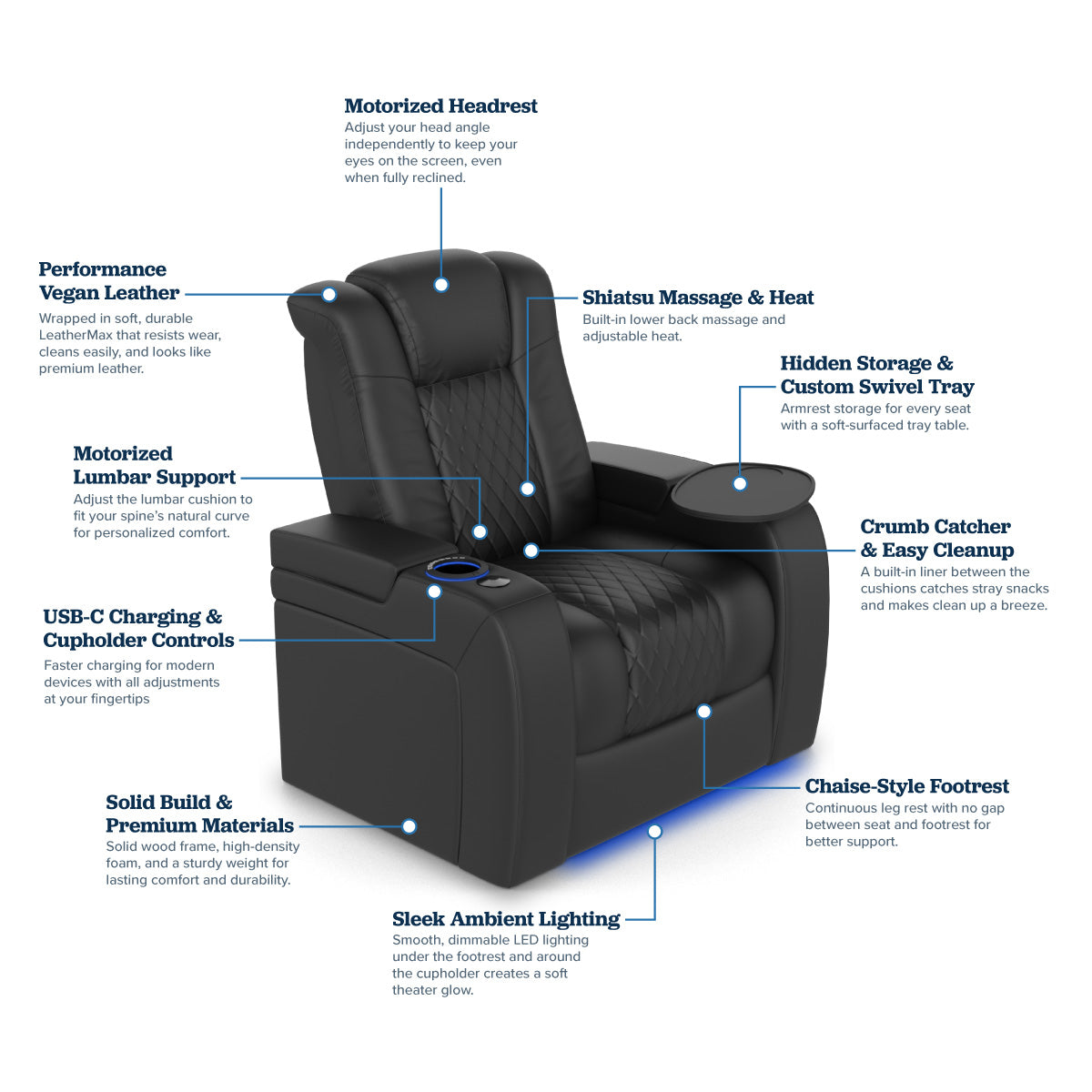 Motorized Headrest
Adjust your head angle independently to keep your eyes on the screen, even when fully reclined.

Performance Vegan Leather
Wrapped in soft, durable LeatherMax that resists wear, cleans easily, and looks like premium leather.

Shiatsu Massage & Heat
Built-in lower back massage and adjustable heat.

Hidden Storage & Custom Swivel Tray
Armrest storage for every seat with a soft-surfaced tray table.

Motorized Lumbar Support
Adjust the lumbar cushion to fit your spine's natural curve for personalized comfort.

Crumb Catcher & Easy Cleanup
A built-in liner between the cushions catches stray snacks and makes clean up a breeze.

USB-C Charging & Cupholder Controls
Faster charging for modern devices with all adjustments at your fingertips

Chaise-Style Footrest
Continuous leg rest with no gap between seat and footrest for better support.

Solid Build & Premium Materials
Solid wood frame, high-density foam, and a sturdy weight for lasting comfort and durability.

Sleek Ambient Lighting
Smooth, dimmable LED lighting under the footrest and around the cupholder creates a soft theater glow.