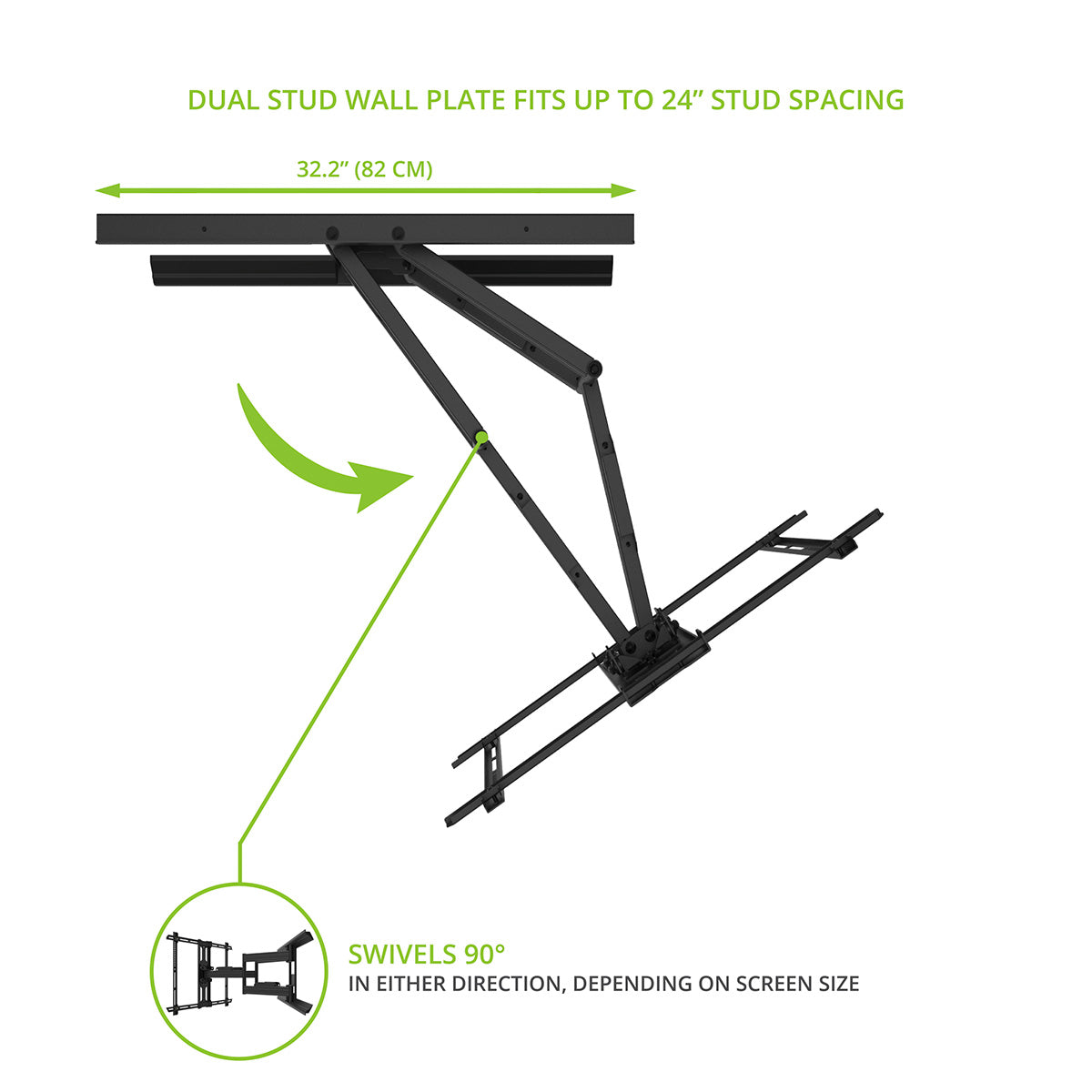 DUAL STUD WALL PLATE FITS UP TO 24” STUD SPACING

32.2” (82 CM)

SWIVELS 90°
IN EITHER DIRECTION, DEPENDING ON SCREEN SIZE