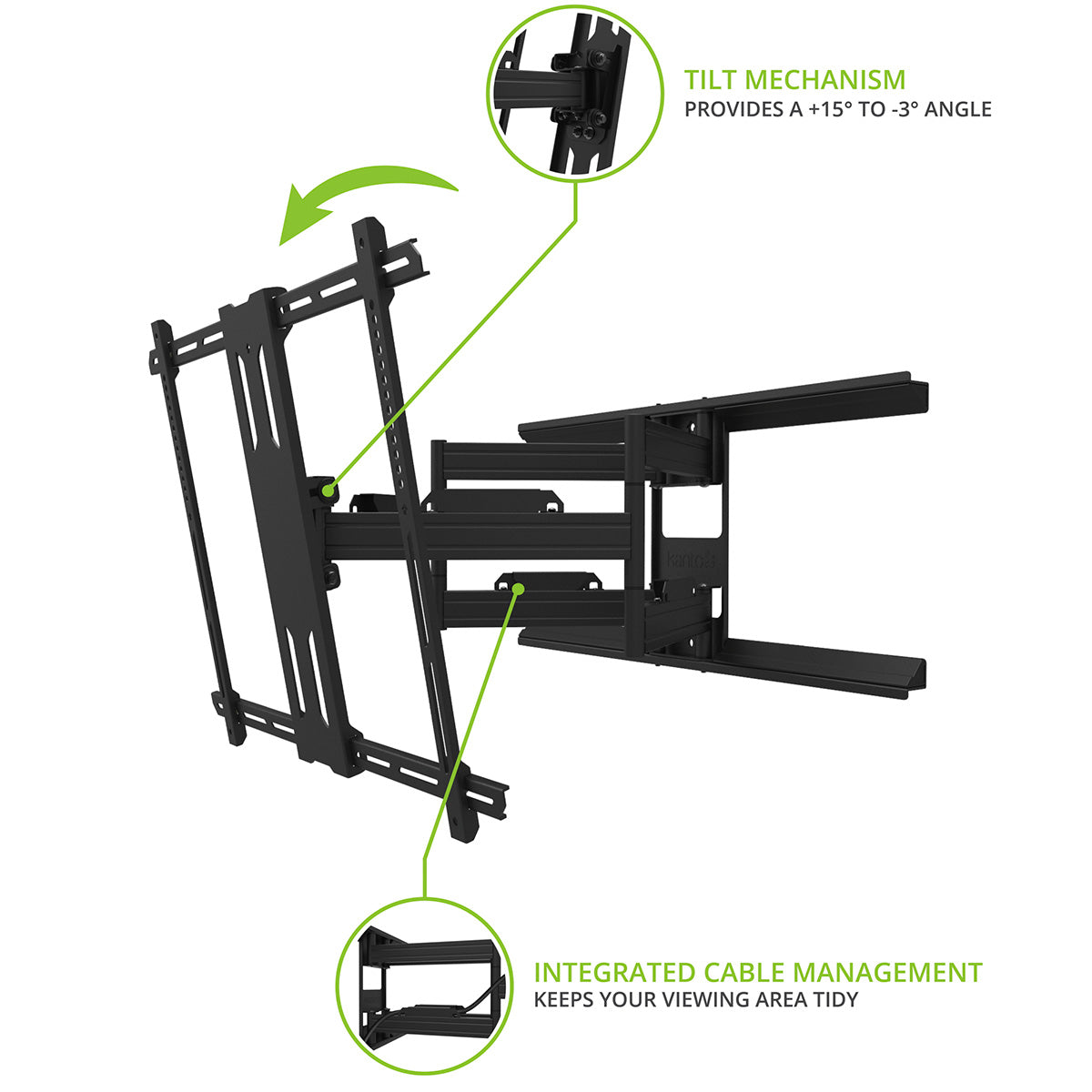 TILT MECHANISM
PROVIDES A +15° TO -3° ANGLE

kanto

INTEGRATED CABLE MANAGEMENT
KEEPS YOUR VIEWING AREA TIDY